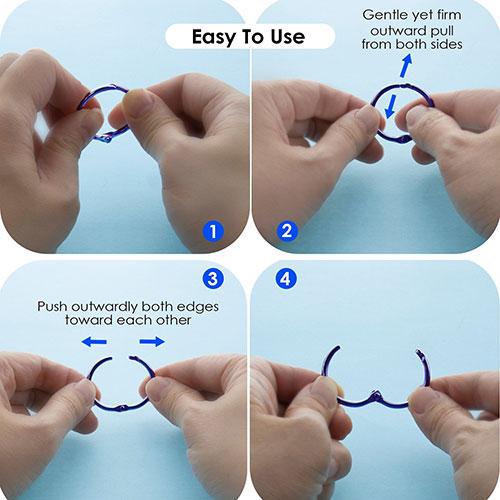 Easy To Use

Gentle yet firm outward pull from both sides

1

2

3

Push outwardly both edges toward each other

4