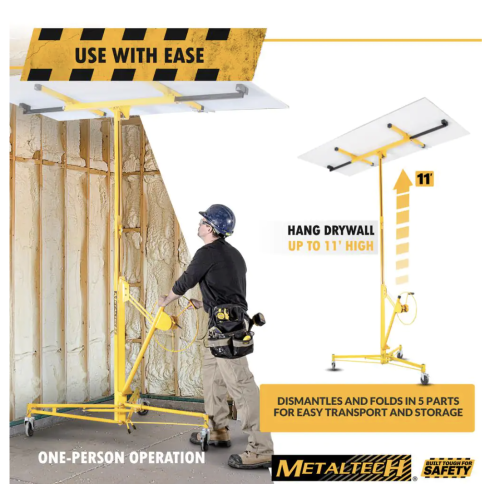 USE WITH EASE

11'

HANG DRYWALL
UP TO 11' HIGH

DISMANTLES AND FOLDS IN 5 PARTS FOR EASY TRANSPORT AND STORAGE

ONE-PERSON OPERATION

METALTECH®

BUILT TOUGH FOR SAFETY