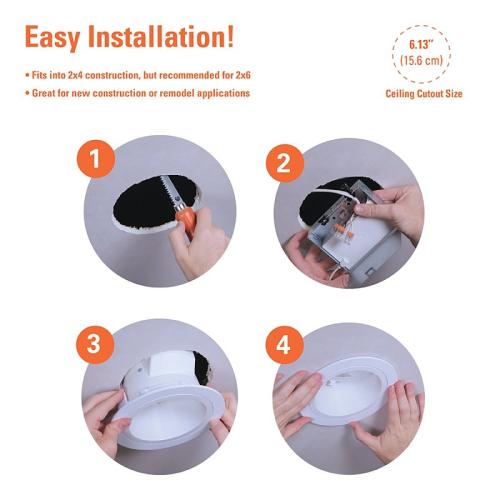 Easy Installation!

• Fits into 2x4 construction, but recommended for 2x6
• Great for new construction or remodel applications

6.13"
(15.6 cm)
Ceiling Cutout Size

1

2

3

4