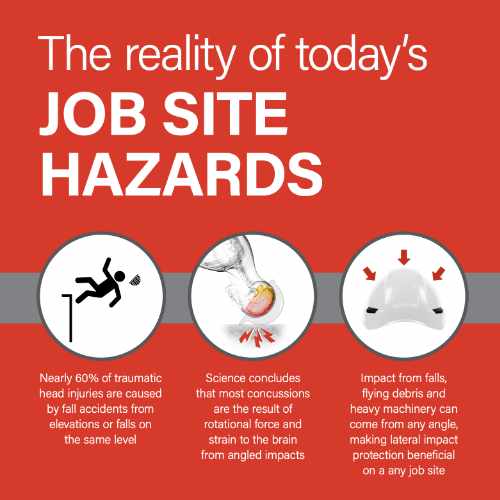 The reality of today's
JOB SITE HAZARDS

Nearly 60% of traumatic head injuries are caused by fall accidents from elevations or falls on the same level

Science concludes that most concussions are the result of rotational force and strain to the brain from angled impacts

Impact from falls, flying debris and heavy machinery can come from any angle, making lateral impact protection beneficial on a any job site